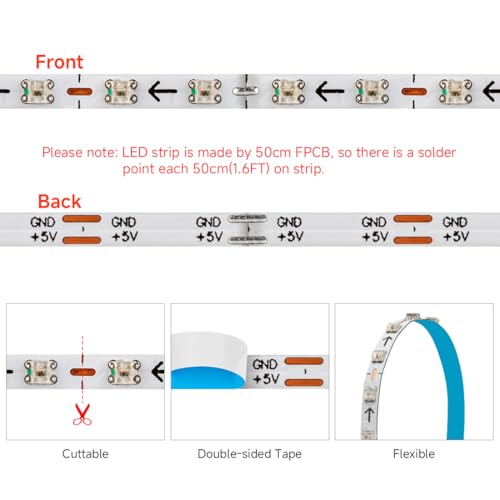 Front

Please note: LED strip is made by 50cm FPCB, so there is a solder point each 50cm(1.6FT) on strip.

Back

GND
+5V
GND
+5V
GND
+5V
GND
+5V
GND
+5V
GND
+5V

GND
+5V

Cuttable

Double-sided Tape

Flexible