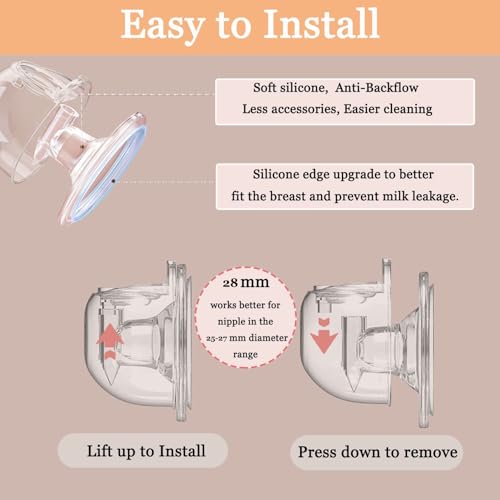 Easy to Install

Soft silicone, Anti-Backflow
Less accessories, Easier cleaning

Silicone edge upgrade to better fit the breast and prevent milk leakage.

28 mm
works better for nipple in the 25-27 mm diameter range

Lift up to Install

Press down to remove