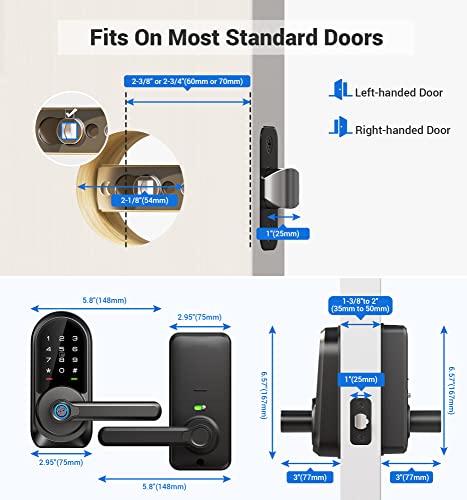 Fits On Most Standard Doors

2-3/8" or 2-3/4"(60mm or 70mm)

Left-handed Door

Right-handed Door

2-1/8"(54mm)

1"(25mm)

5.8"(148mm)

2.95"(75mm)

1 2 3
4 5 6
7 8 9
* 0 #

2.95"(75mm)

5.8"(148mm)

1-3/8"to 2"
(35mm to 50mm)

6.57"(167mm)

1"(25mm)

6.57"(167mm)

3"(77mm)

3"(77mm)