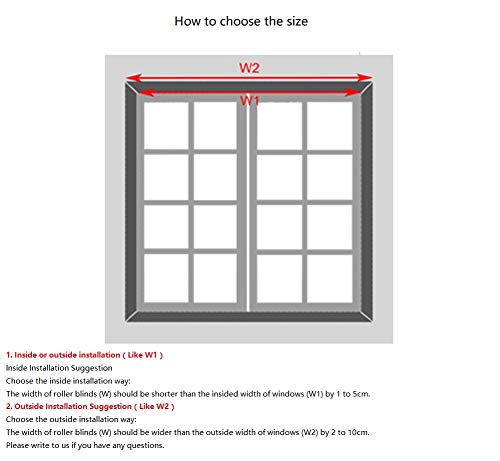 How to choose the size

W2

W1

1. Inside or outside installation ( Like W1 )
Inside Installation Suggestion
Choose the inside installation way:
The width of roller blinds (W) should be shorter than the insided width of windows (W1) by 1 to 5cm.
2. Outside Installation Suggestion ( Like W2 )
Choose the outside installation way:
The width of roller blinds (W) should be wider than the outside width of windows (W2) by 2 to 10cm.
Please write to us if you have any questions.