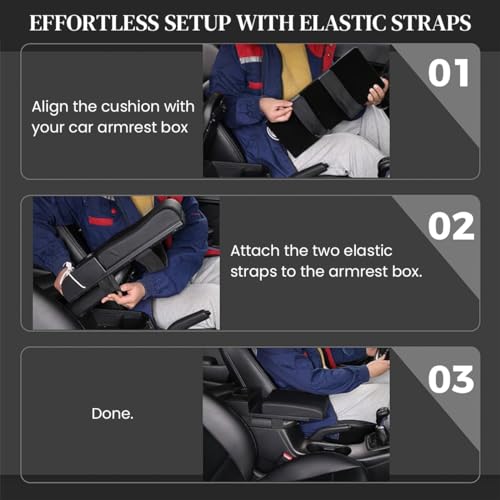 EFFORTLESS SETUP WITH ELASTIC STRAPS

Align the cushion with your car armrest box

01

02

Attach the two elastic straps to the armrest box.

Done.

03