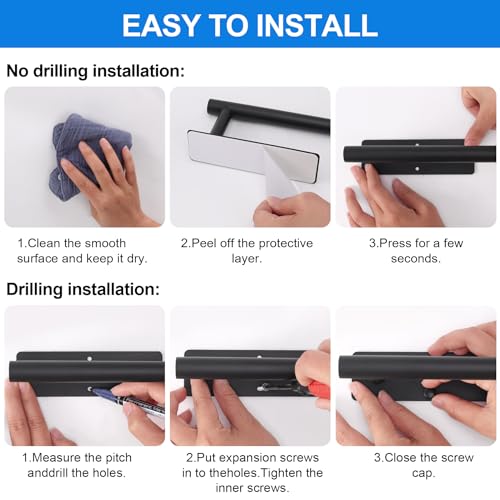 EASY TO INSTALL

No drilling installation:

1.Clean the smooth surface and keep it dry.

2.Peel off the protective layer.

3.Press for a few seconds.

Drilling installation:

1.Measure the pitch anddrill the holes.

2.Put expansion screws in to theholes.Tighten the inner screws.

3.Close the screw cap.