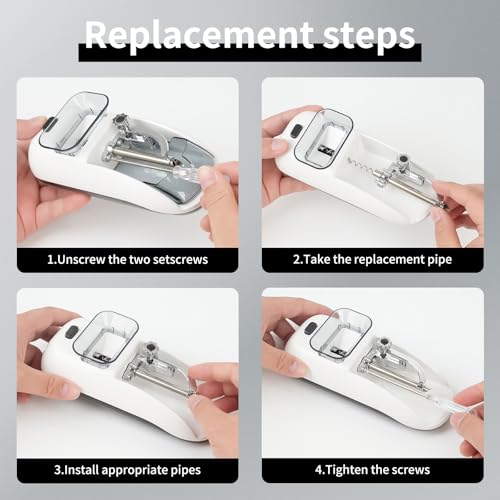 Replacement steps

1.Unscrew the two setscrews

2.Take the replacement pipe

3.Install appropriate pipes

4.Tighten the screws