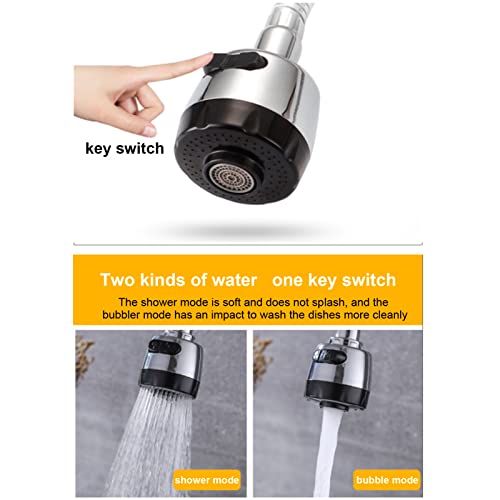 key switch

Two kinds of water one key switch

The shower mode is soft and does not splash, and the bubbler mode has an impact to wash the dishes more cleanly

shower mode

bubble mode