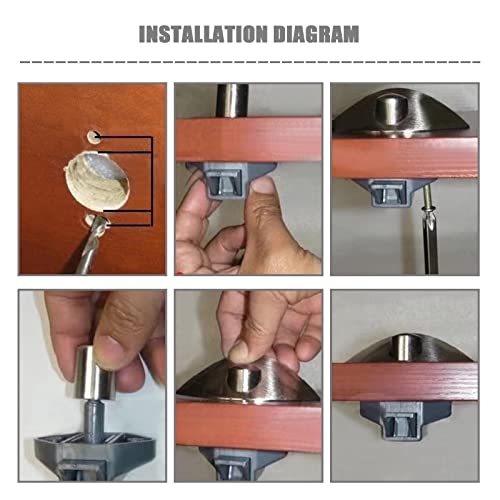 INSTALLATION DIAGRAM