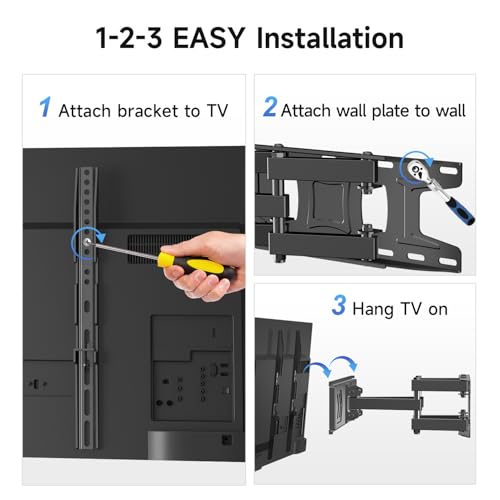 1-2-3 EASY Installation

1 Attach bracket to TV

2 Attach wall plate to wall

3 Hang TV on