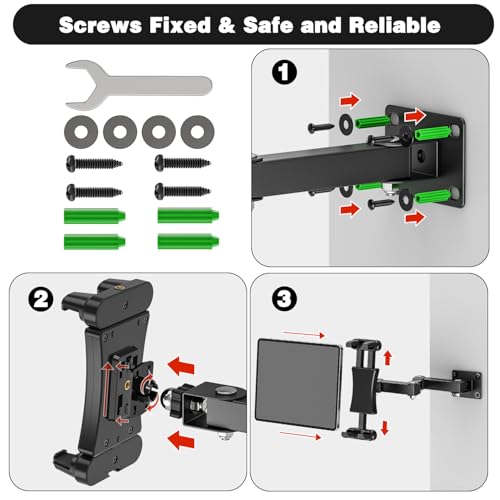 Screws Fixed & Safe and Reliable

1

2

3