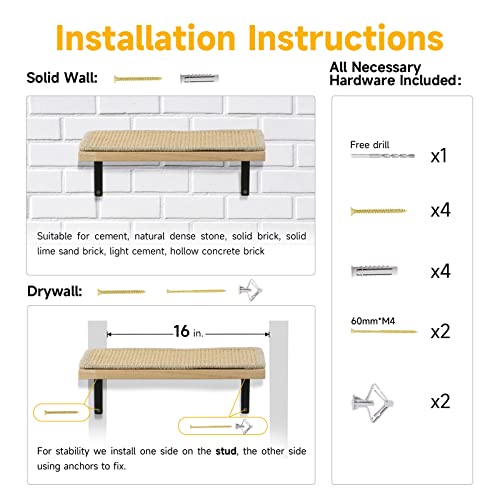 Installation Instructions

Solid Wall:

Suitable for cement, natural dense stone, solid brick, solid lime sand brick, light cement, hollow concrete brick

Drywall:

16 in.

For stability we install one side on the stud, the other side using anchors to fix.

All Necessary Hardware Included:

Free drill x1

x4

x4

60mm*M4 x2

x2