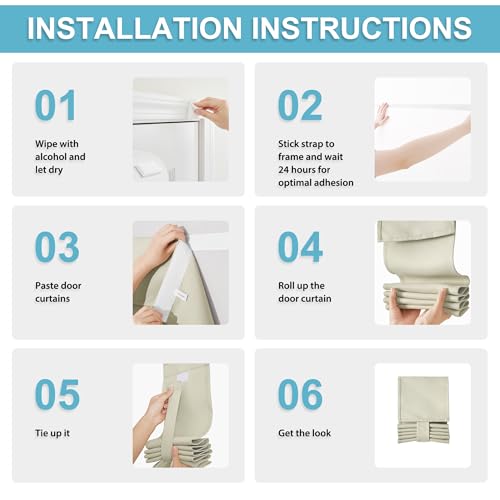 INSTALLATION INSTRUCTIONS

01

Wipe with alcohol and let dry

02

Stick strap to frame and wait 24 hours for optimal adhesion

03

Paste door curtains

04

Roll up the door curtain

05

Tie up it

06

Get the look