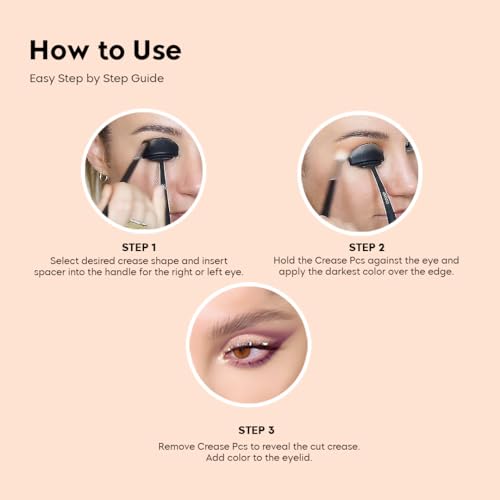 How to Use

Easy Step by Step Guide

STEP 1
Select desired crease shape and insert spacer into the handle for the right or left eye.

STEP 2
Hold the Crease Pcs against the eye and apply the darkest color over the edge.

STEP 3
Remove Crease Pcs to reveal the cut crease. Add color to the eyelid.