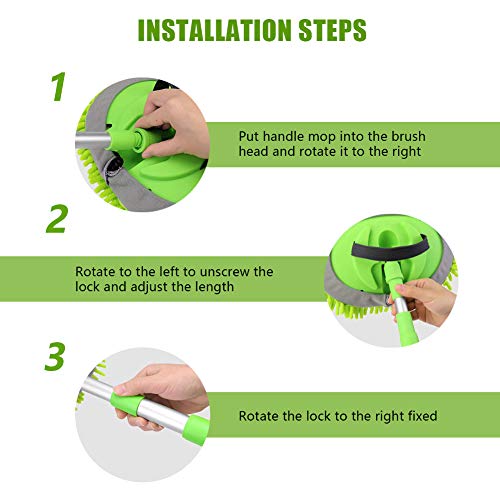 INSTALLATION STEPS

1

Put handle mop into the brush head and rotate it to the right

2

Rotate to the left to unscrew the lock and adjust the length

3

Rotate the lock to the right fixed