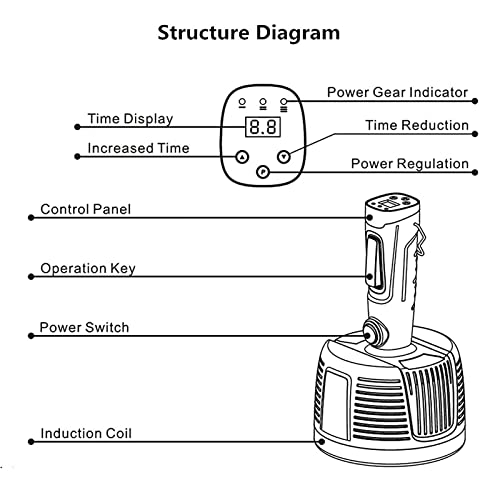 Structure Diagram

Power Gear Indicator

Time Display

8.8

Time Reduction

Increased Time

Power Regulation

P

Control Panel

Operation Key

Power Switch

Induction Coil