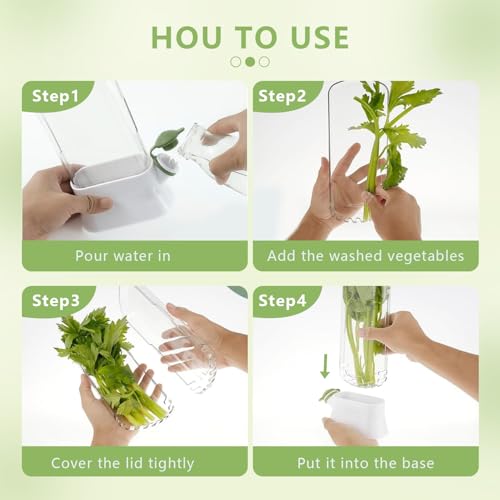 HOU TO USE

Step1

Pour water in

Step2

Add the washed vegetables

Step3

Cover the lid tightly

Step4

Put it into the base