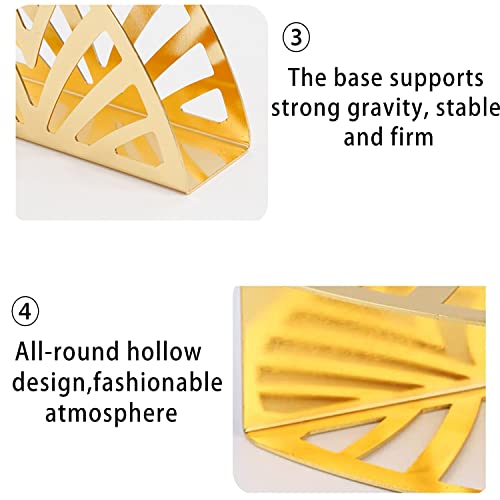 ③

The base supports strong gravity, stable and firm

④

All-round hollow design,fashionable atmosphere