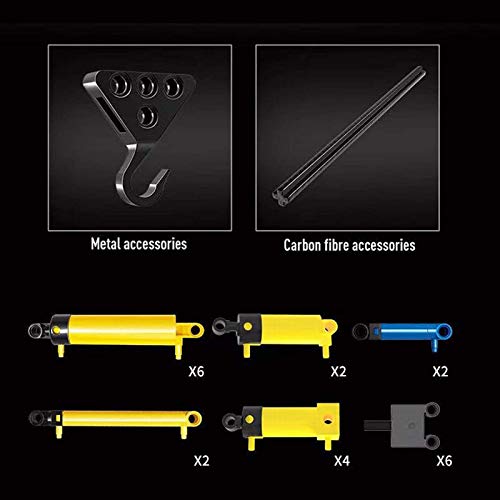 Metal accessories

Carbon fibre accessories

X6

X2

X2

X2

X4

X6