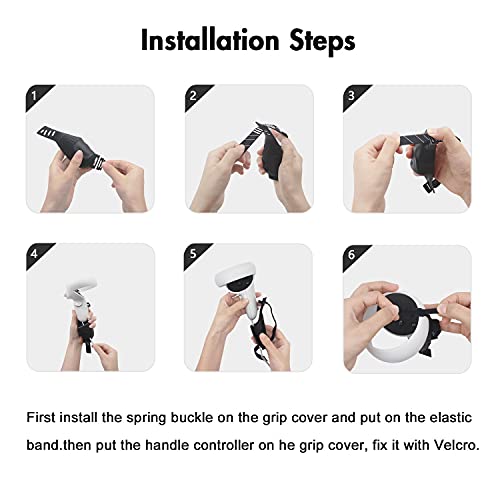 Installation Steps

1

2

3

4

5

6

First install the spring buckle on the grip cover and put on the elastic band.then put the handle controller on he grip cover, fix it with Velcro.