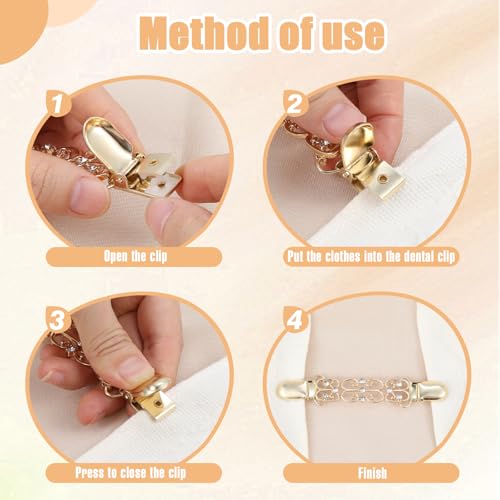 Method of use

1
Open the clip

2
Put the clothes into the dental clip

3
Press to close the clip

4
Finish