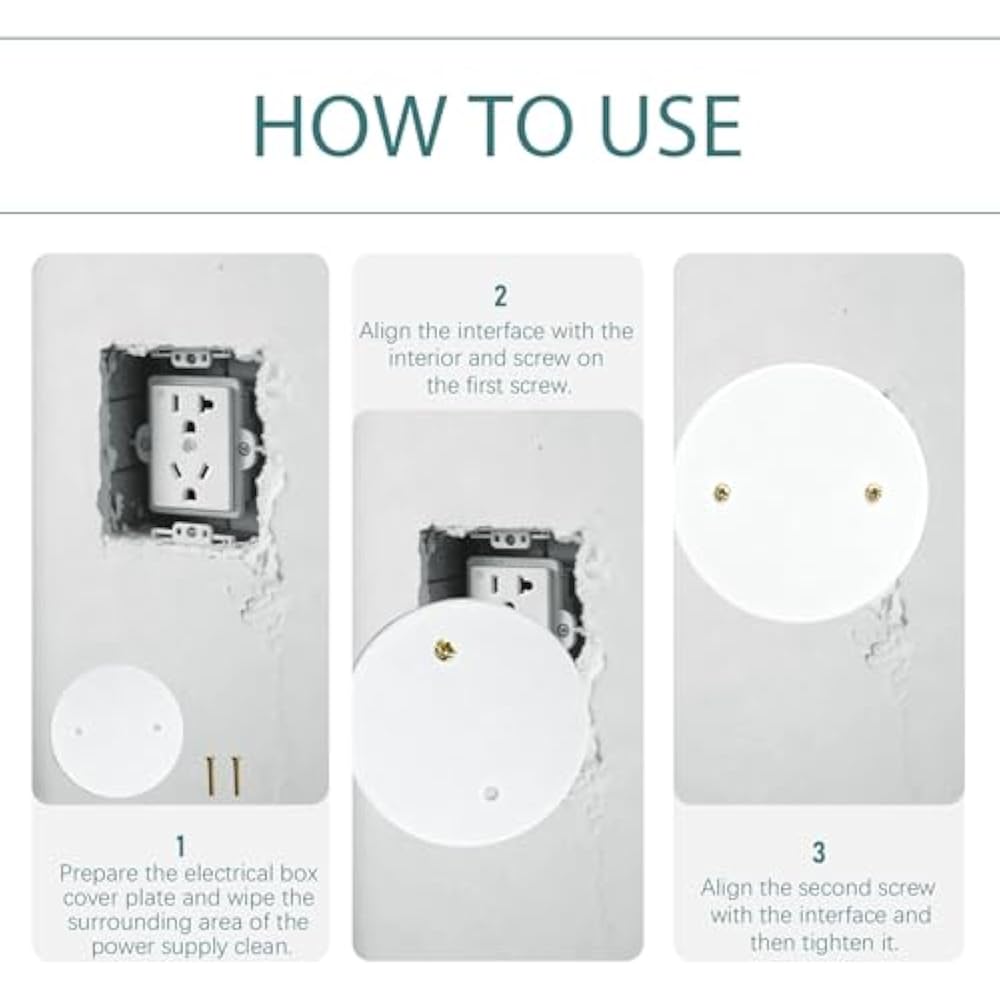 HOW TO USE

1
Prepare the electrical box cover plate and wipe the surrounding area of the power supply clean.

2
Align the interface with the interior and screw on the first screw.

3
Align the second screw with the interface and then tighten it.