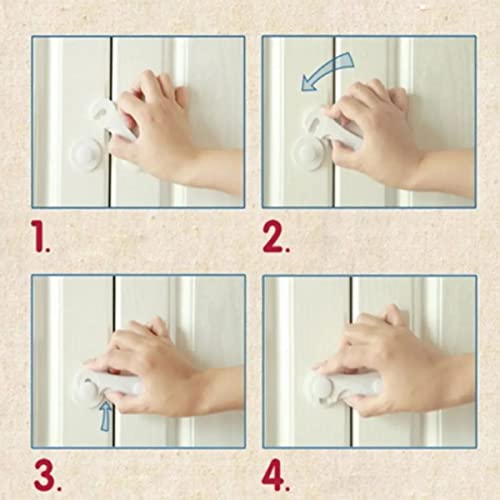 1.

2.

3.

4.