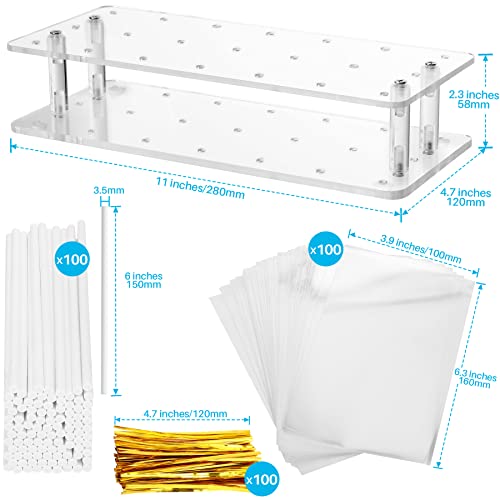 2.3 inches
58mm

11 inches/280mm

4.7 inches
120mm

3.5mm

x100

6 inches
150mm

x100

3.9 inches/100mm

6.3 inches
160mm

4.7 inches/120mm

x100