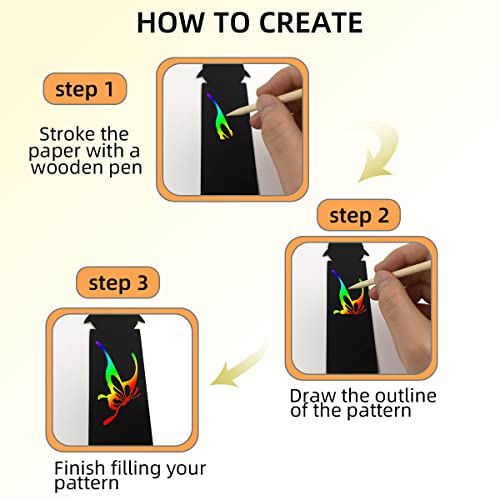 HOW TO CREATE

step 1

Stroke the paper with a wooden pen

step 2

Draw the outline of the pattern

step 3

Finish filling your pattern