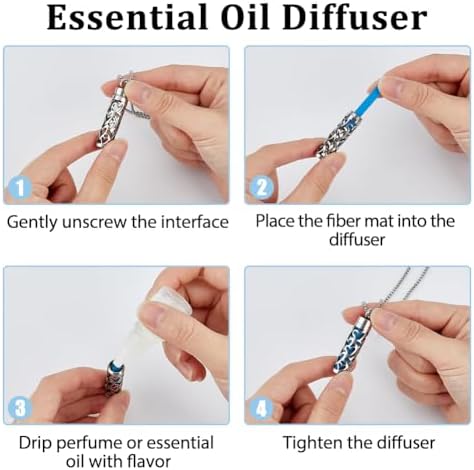 Essential Oil Diffuser

1

Gently unscrew the interface

2

Place the fiber mat into the diffuser

3

Drip perfume or essential oil with flavor

4

Tighten the diffuser