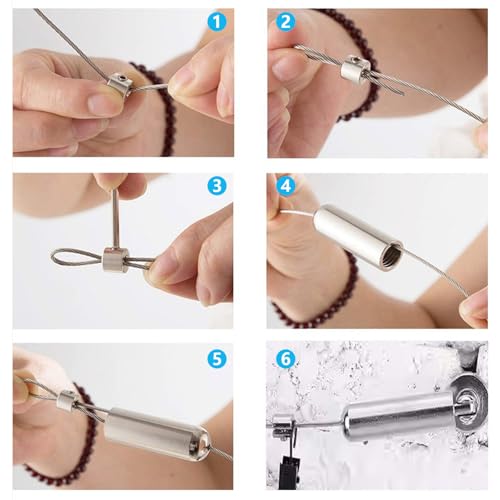 1
2
3
4
5
6