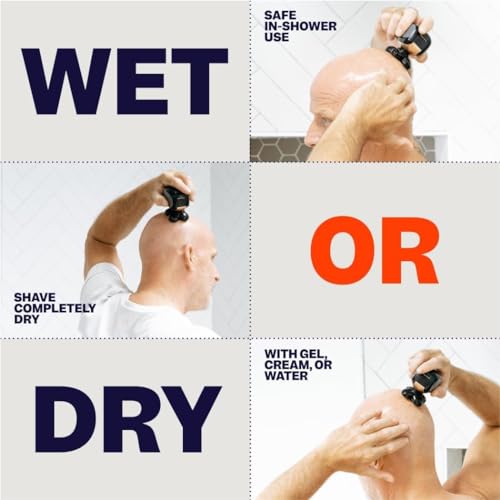 WET

SAFE
IN-SHOWER
USE

SHAVE
COMPLETELY
DRY

OR

DRY

WITH GEL,
CREAM, OR
WATER