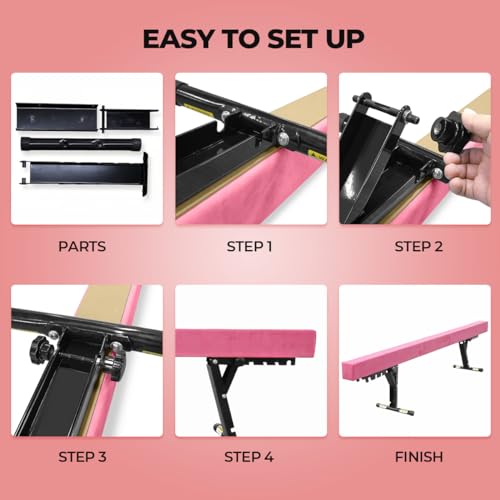 EASY TO SET UP

PARTS

STEP 1

STEP 2

STEP 3

STEP 4

FINISH