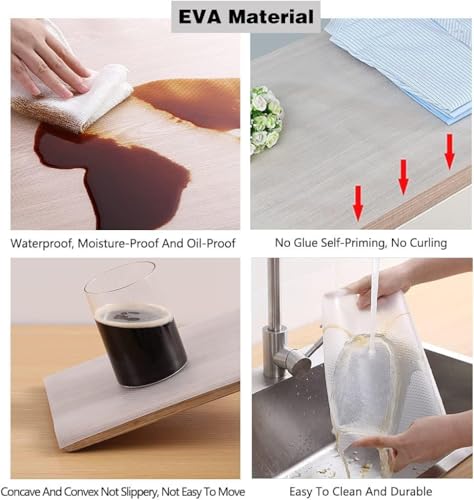 EVA Material

Waterproof, Moisture-Proof And Oil-Proof

No Glue Self-Priming, No Curling

Concave And Convex Not Slippery, Not Easy To Move

Easy To Clean And Durable