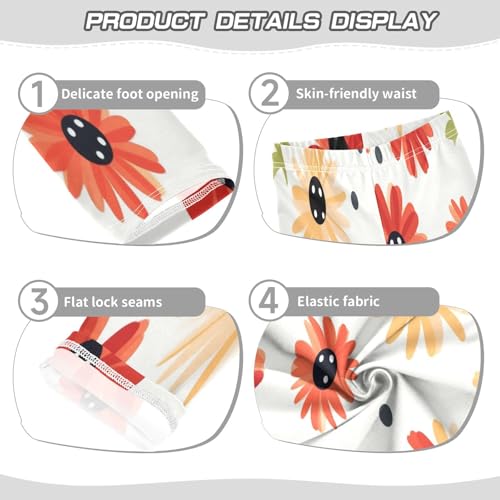 PRODUCT DETAILS DISPLAY

1 Delicate foot opening

2 Skin-friendly waist

3 Flat lock seams

4 Elastic fabric