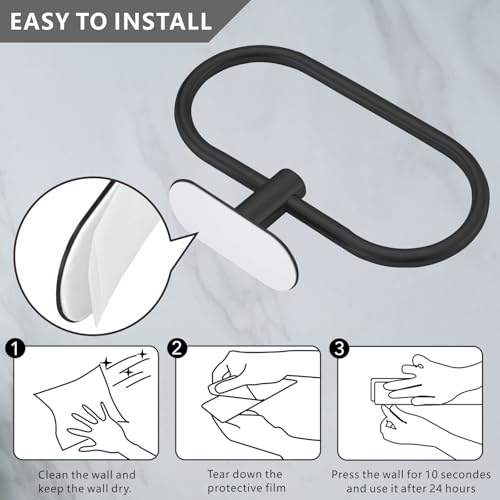 EASY TO INSTALL

1

Clean the wall and keep the wall dry.

2

Tear down the protective film

3

Press the wall for 10 secondes and use it after 24 hours