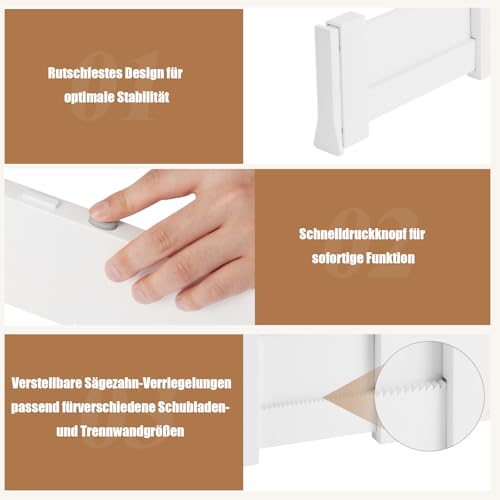 01
Rutschfestes Design für optimale Stabilität

02
Schnelldruckknopf für sofortige Funktion

03
Verstellbare Sägezahn-Verriegelungen passend fürverschiedene Schubladen- und Trennwandgrößen