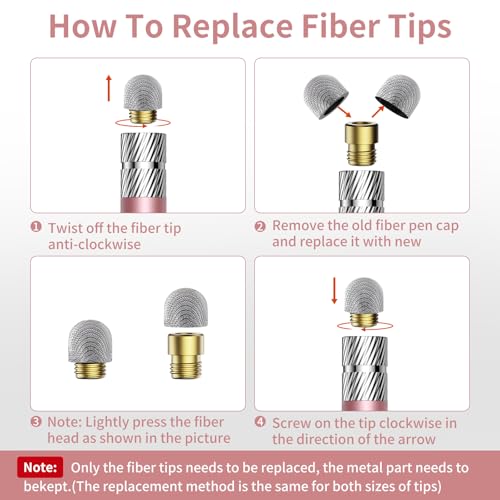 How To Replace Fiber Tips

❶ Twist off the fiber tip anti-clockwise

❷ Remove the old fiber pen cap and replace it with new

❸ Note: Lightly press the fiber head as shown in the picture

❹ Screw on the tip clockwise in the direction of the arrow

Note: Only the fiber tips needs to be replaced, the metal part needs to bekept.(The replacement method is the same for both sizes of tips)