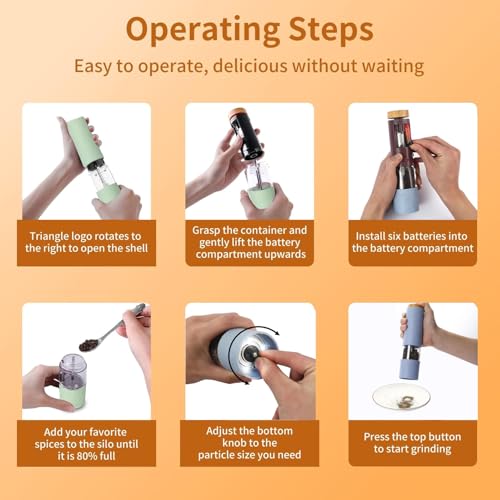 Operating Steps

Easy to operate, delicious without waiting

Triangle logo rotates to the right to open the shell

Grasp the container and gently lift the battery compartment upwards

Install six batteries into the battery compartment

Add your favorite spices to the silo until it is 80% full

Adjust the bottom knob to the particle size you need

Press the top button to start grinding