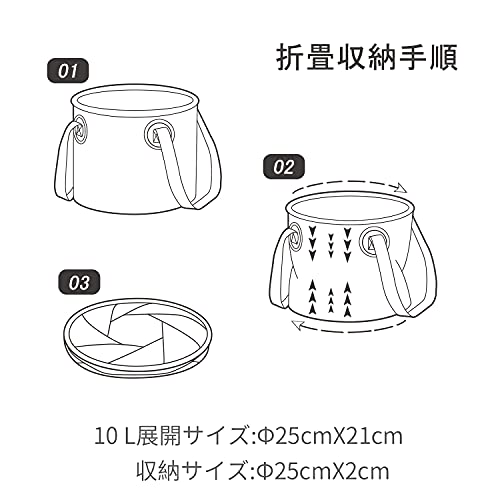 折畳収納手順

01

02

03

10 L展開サイズ:Φ25cmX21cm
収納サイズ:Φ25cmX2cm