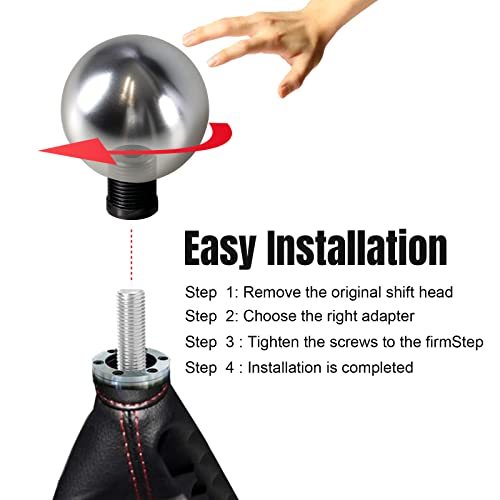 Easy Installation

Step 1: Remove the original shift head

Step 2: Choose the right adapter

Step 3 : Tighten the screws to the firmStep

Step 4 : Installation is completed