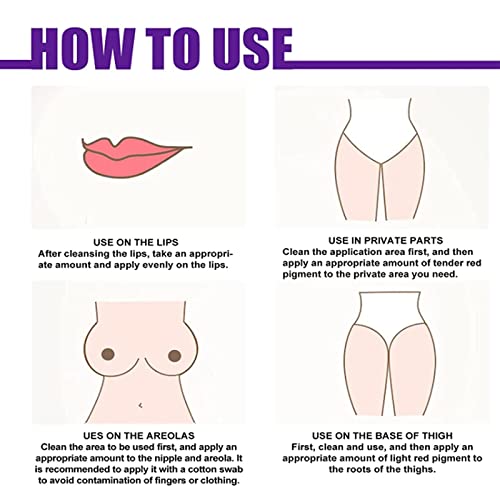 HOW TO USE

USE ON THE LIPS
After cleansing the lips, take an appropriate amount and apply evenly on the lips.

USE IN PRIVATE PARTS
Clean the application area first, and then apply an appropriate amount of tender red pigment to the private area you need.

UES ON THE AREOLAS
Clean the area to be used first, and apply an appropriate amount to the nipple and areola. It is recommended to apply it with a cotton swab to avoid contamination of fingers or clothing.

USE ON THE BASE OF THIGH
First, clean and use, and then apply an appropriate amount of light red pigment to the roots of the thighs.