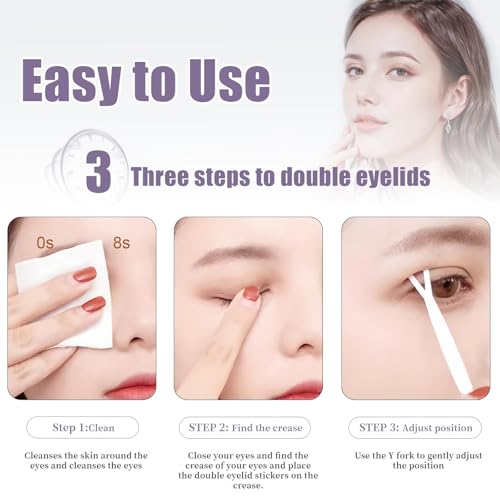 Easy to Use

3 Three steps to double eyelids

0s 8s

Step 1:Clean

Cleanses the skin around the eyes and cleanses the eyes

STEP 2: Find the crease

Close your eyes and find the crease of your eyes and place the double eyelid stickers on the crease.

STEP 3: Adjust position

Use the Y fork to gently adjust the position