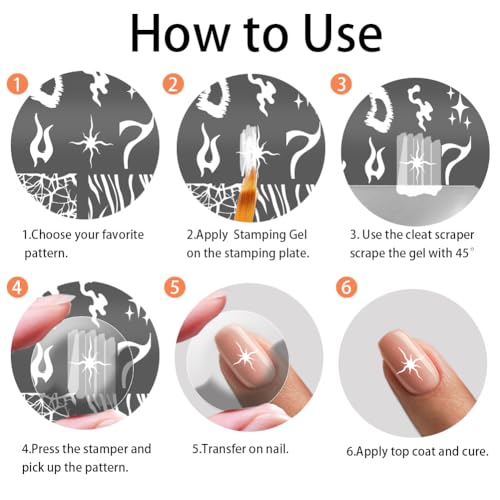 How to Use

1

1.Choose your favorite pattern.

2

2.Apply  Stamping Gel on the stamping plate.

3

3. Use the cleat scraper scrape the gel with 45°

4

4.Press the stamper and pick up the pattern.

5

5.Transfer on nail.

6

6.Apply top coat and cure.