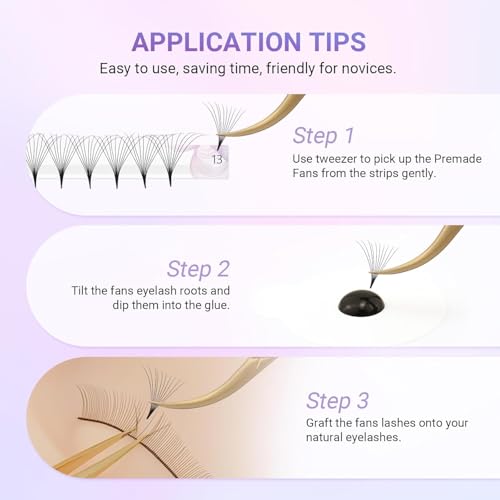 APPLICATION TIPS
Easy to use, saving time, friendly for novices.

13

Step 1
Use tweezer to pick up the Premade Fans from the strips gently.

Step 2
Tilt the fans eyelash roots and dip them into the glue.

Step 3
Graft the fans lashes onto your natural eyelashes.