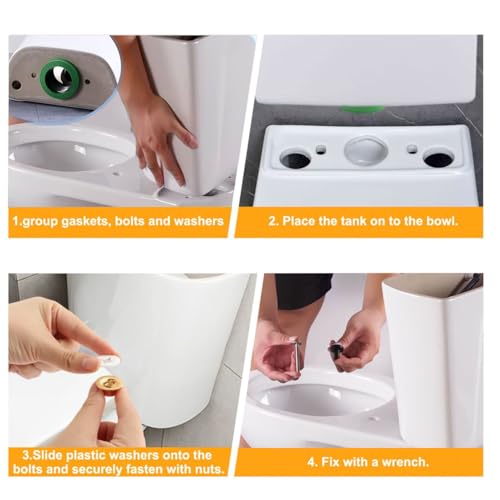 1.group gaskets, bolts and washers

2. Place the tank on to the bowl.

3.Slide plastic washers onto the bolts and securely fasten with nuts.

4. Fix with a wrench.