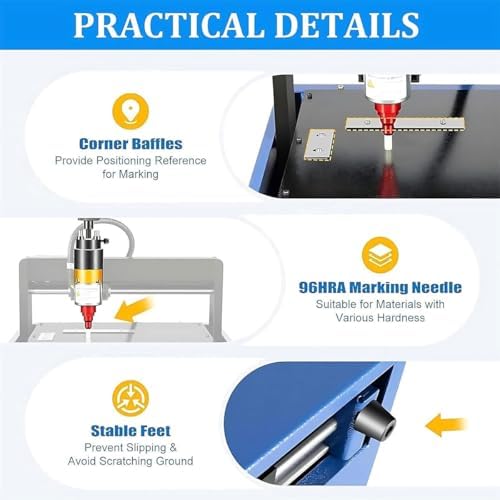 PRACTICAL DETAILS

Corner Baffles
Provide Positioning Reference for Marking

96HRA Marking Needle
Suitable for Materials with Various Hardness

Stable Feet
Prevent Slipping & Avoid Scratching Ground