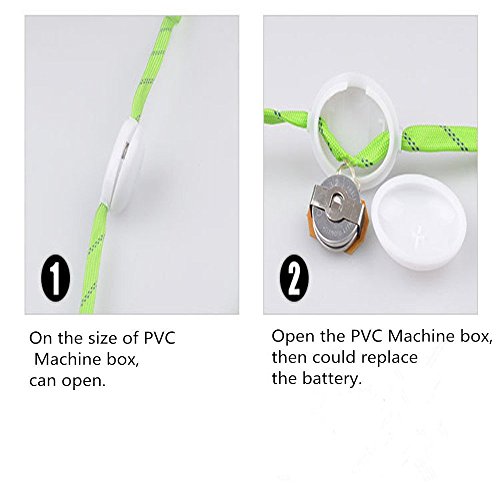 1

On the size of PVC Machine box, can open.

2

Open the PVC Machine box, then could replace the battery.