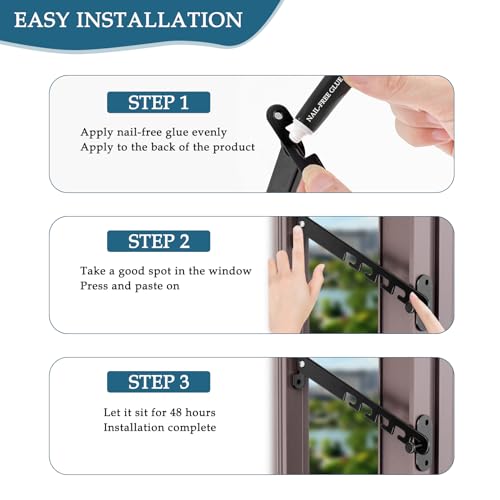 EASY INSTALLATION

STEP 1

Apply nail-free glue evenly
Apply to the back of the product

NAIL-FREE GLUE

STEP 2

Take a good spot in the window
Press and paste on

STEP 3

Let it sit for 48 hours
Installation complete