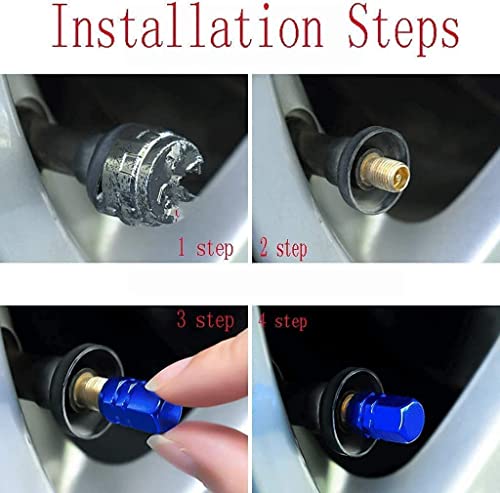 Installation Steps

1 step

2 step

3 step

4 step