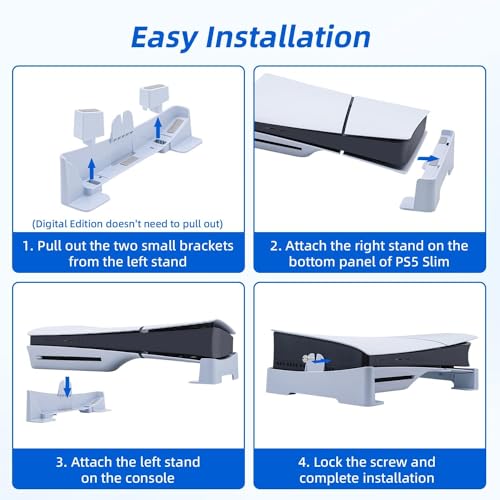 Easy Installation

(Digital Edition doesn't need to pull out)

1. Pull out the two small brackets from the left stand

2. Attach the right stand on the bottom panel of PS5 Slim

3. Attach the left stand on the console

4. Lock the screw and complete installation