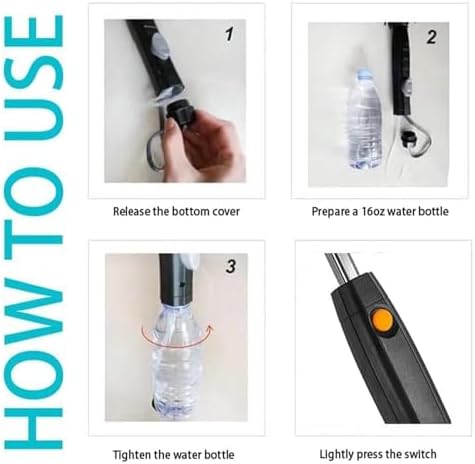 HOW TO USE

1

Release the bottom cover

2

Prepare a 16oz water bottle

3

Tighten the water bottle

Lightly press the switch