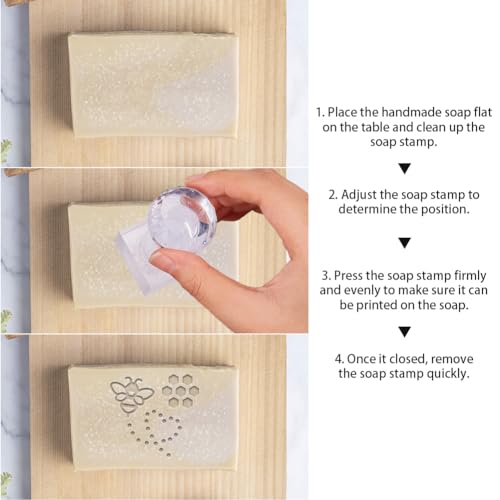 1. Place the handmade soap flat on the table and clean up the soap stamp.

▼

2. Adjust the soap stamp to determine the position.

▼

3. Press the soap stamp firmly and evenly to make sure it can be printed on the soap.

▼

4. Once it closed, remove the soap stamp quickly.