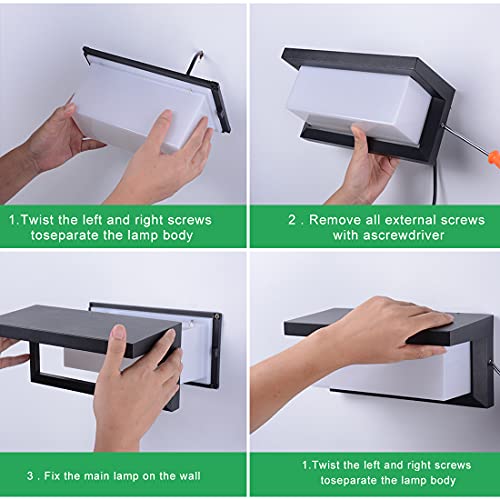 1.Twist the left and right screws toseparate the lamp body

2 . Remove all external screws with ascrewdriver

3 . Fix the main lamp on the wall

1.Twist the left and right screws toseparate the lamp body